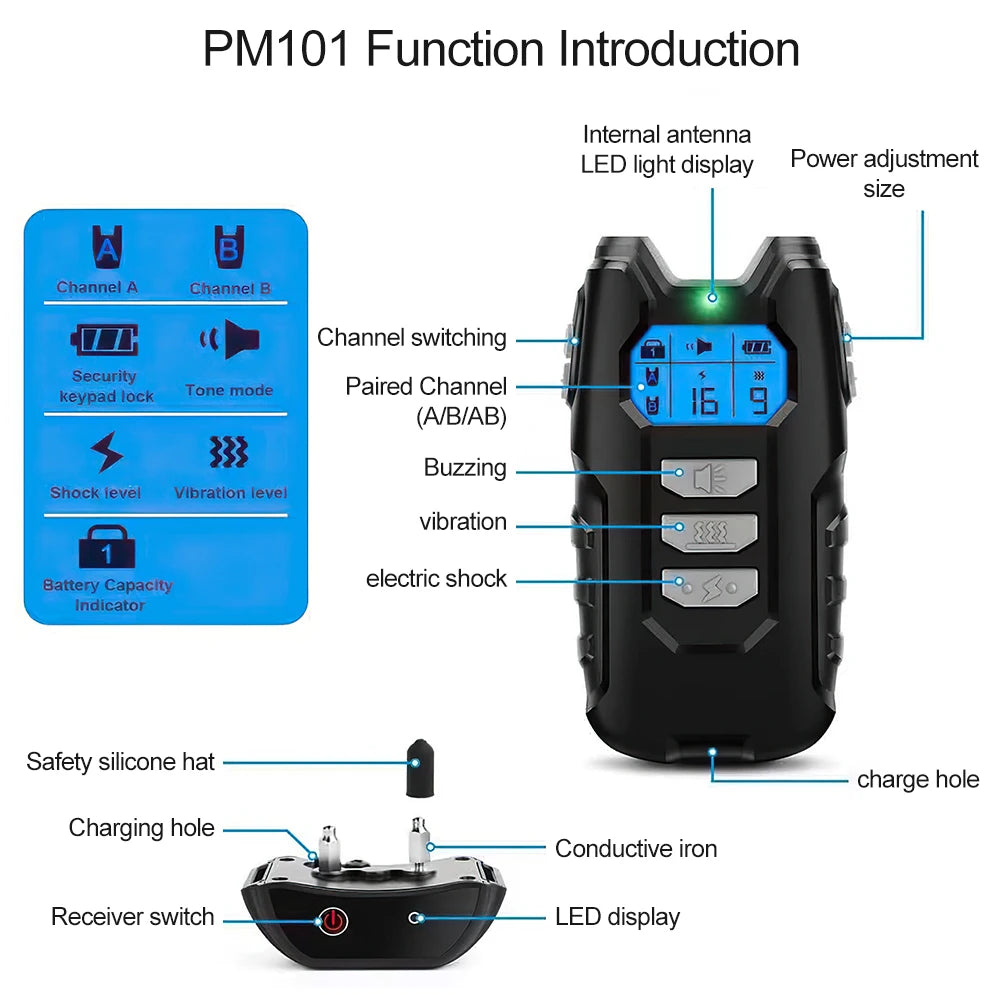 PM101 Function Introduction

A
Channel A
B
Channel B
Security keypad lock
Tone mode
Shock level
Vibration level
1
Battery Capacity Indicator

Internal antenna LED light display
Power adjustment size
Channel switching
Paired Channel (A/B/AB)
1
16
9
Buzzing
vibration
electric shock
charge hole

Safety silicone hat
Charging hole
Conductive iron
Receiver switch
LED display