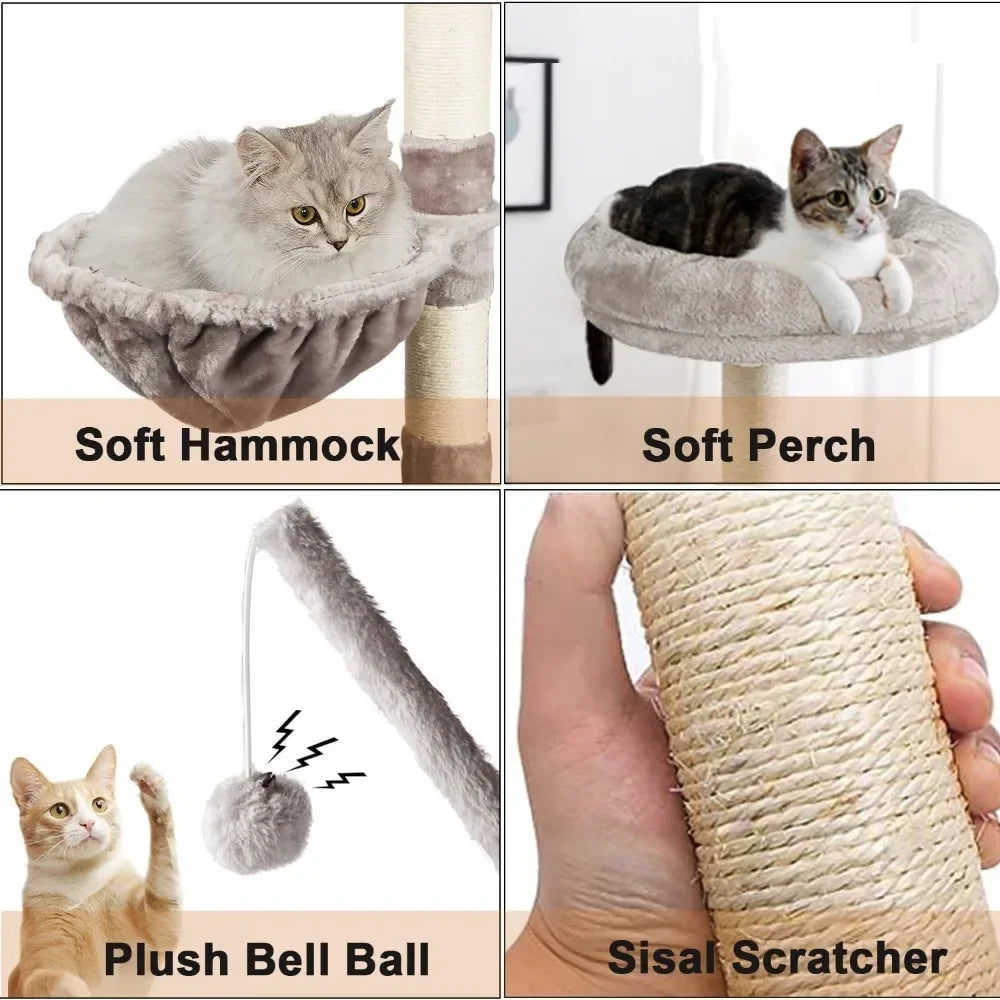 Soft Hammock

Soft Perch

Plush Bell Ball

Sisal Scratcher