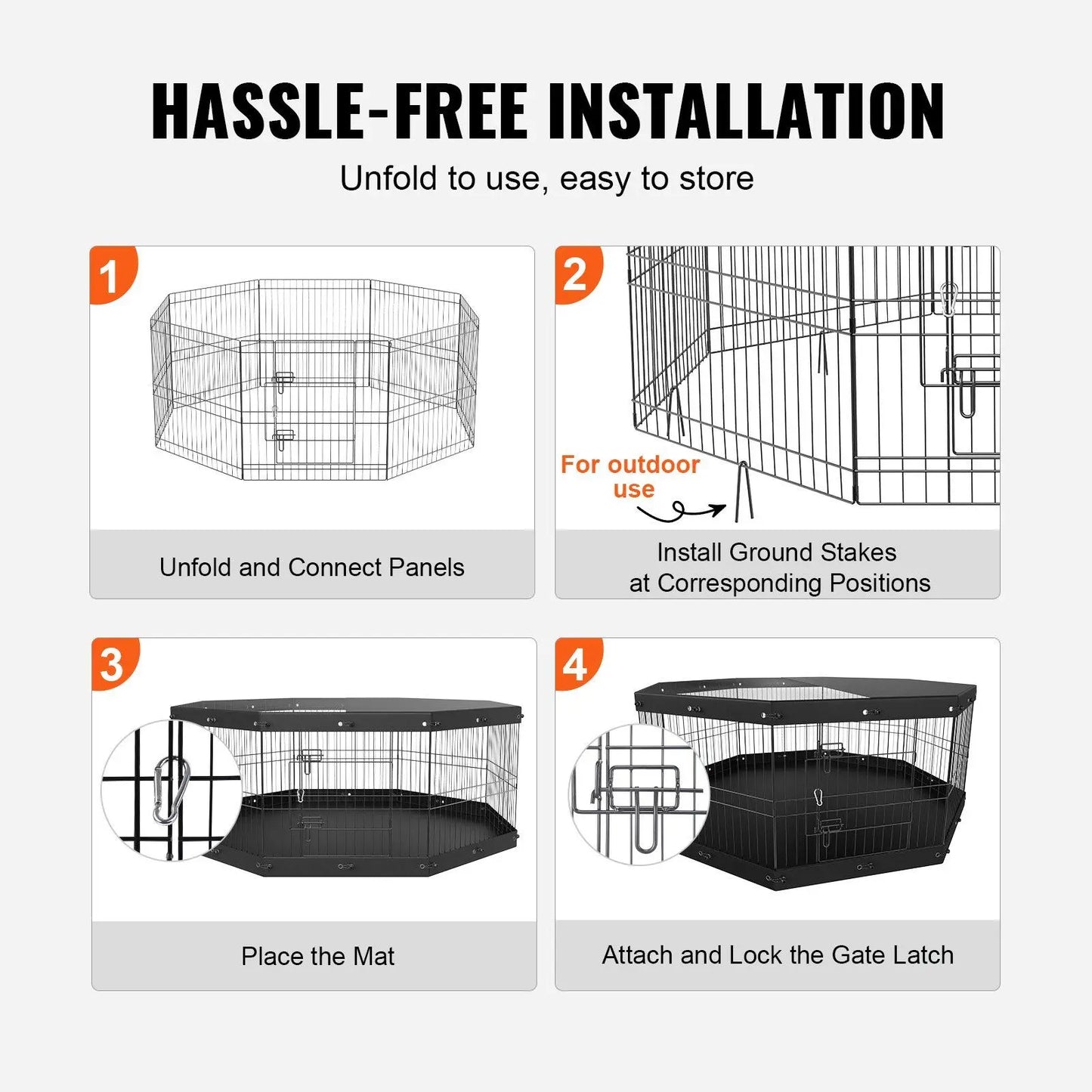 HASSLE-FREE INSTALLATION

Unfold to use, easy to store

1

Unfold and Connect Panels

2

For outdoor use

Install Ground Stakes at Corresponding Positions

3

Place the Mat

4

Attach and Lock the Gate Latch